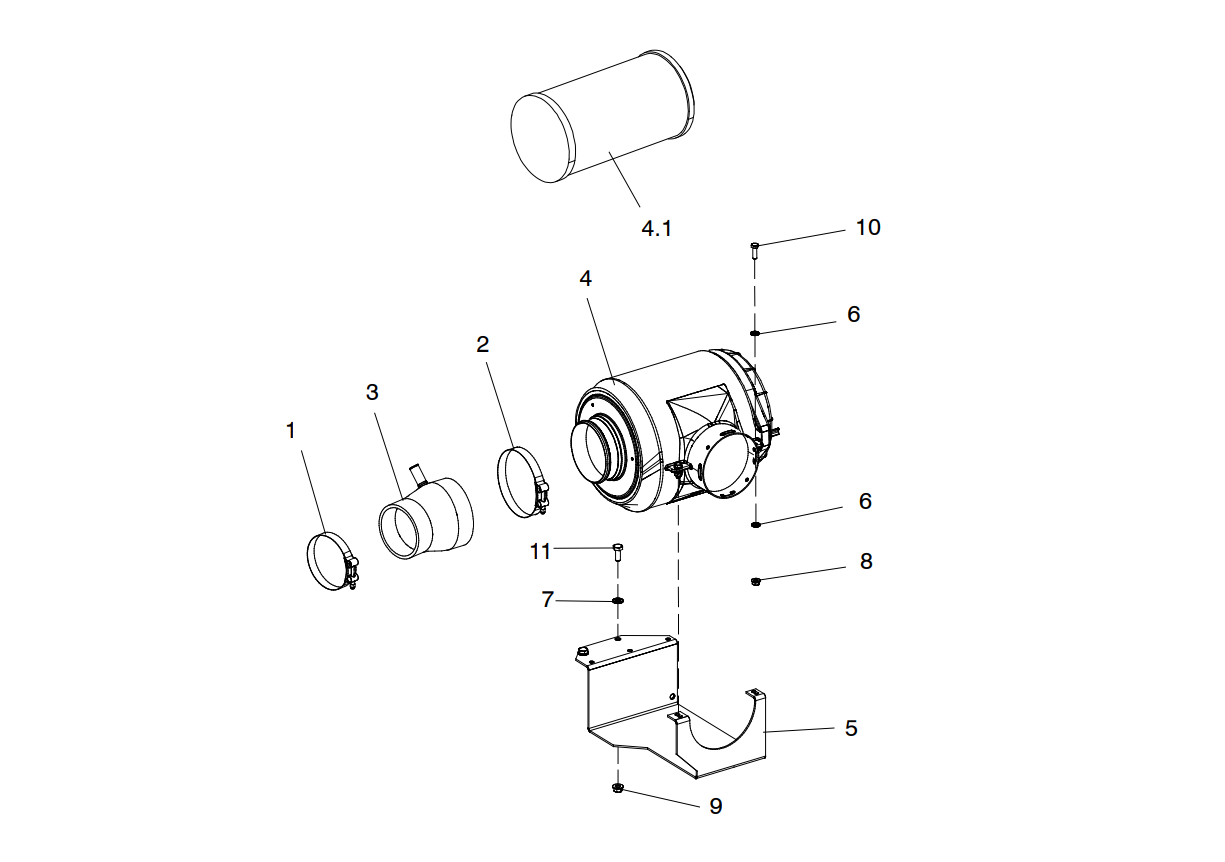 4.1
10
4
6
2
3
1
6
11
8
7
5
9